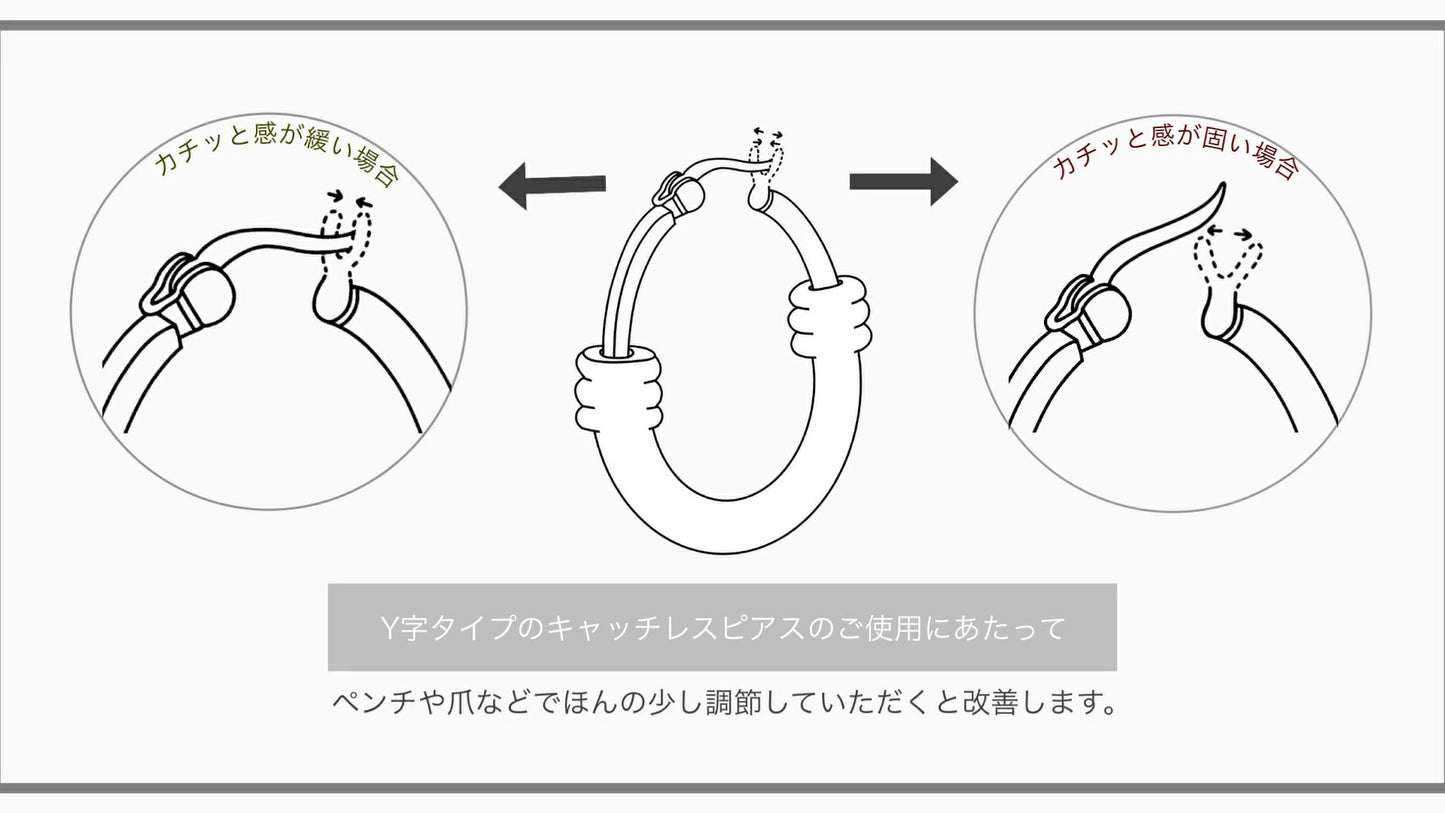 カチッと感が緩い場合

カチッと感が固い場合

Y字タイプのキャッチレスピアスのご使用にあたって

ペンチや爪などでほんの少し調節していただくと改善します。